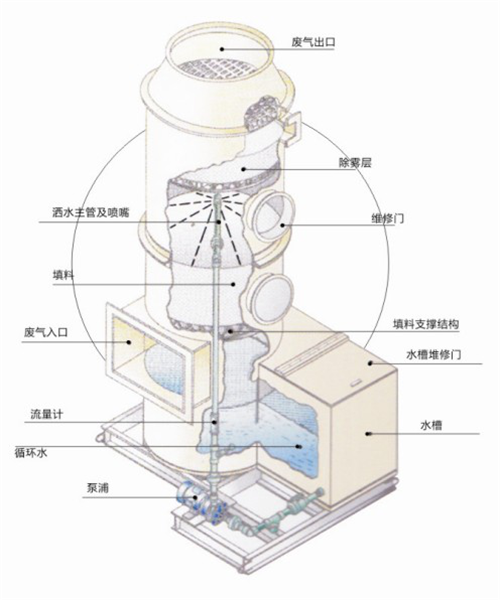 废气出口

除雾层

洒水主管及喷嘴

维修门

填料

填料支撑结构

废气入口

水槽堆修门

流量计

水槽

循环水

泵浦